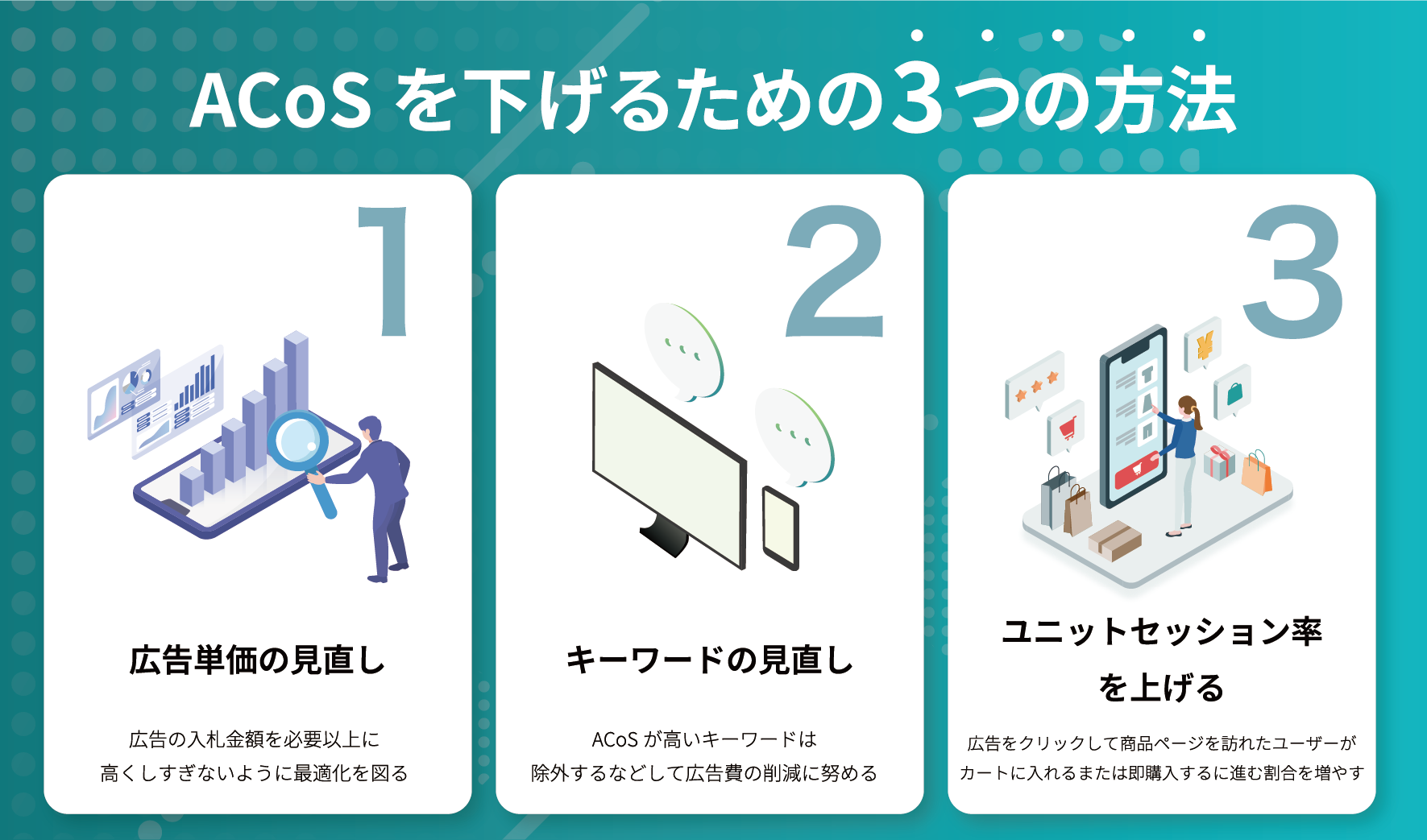 ACoS を下げるための3つの方法

1

広告単価の見直し

広告の入札金額を必要以上に
高くしすぎないように最適化を図る

2

キーワードの見直し

ACoS が高いキーワードは
除外するなどして広告費の削減に努める

3

ユニットセッション率
を上げる

広告をクリックして商品ページを訪れたユーザーが
カートに入れるまたは即購入するに進む割合を増やす