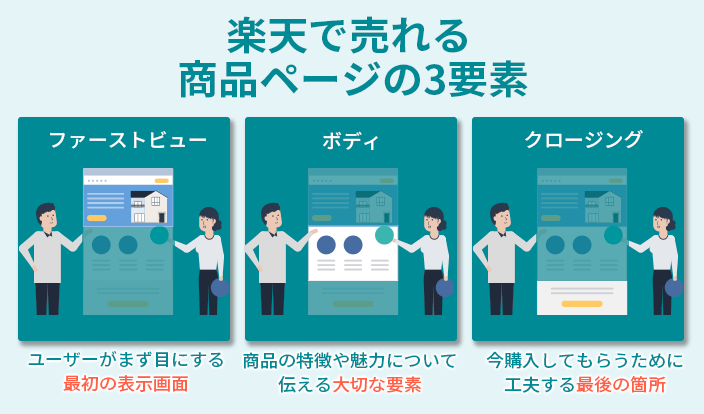 楽天で売れる
商品ページの3要素

ファーストビュー

ユーザーがまず目にする
最初の表示画面

ボディ

商品の特徴や魅力について
伝える大切な要素

クロージング

今購入してもらうために
工夫する最後の箇所